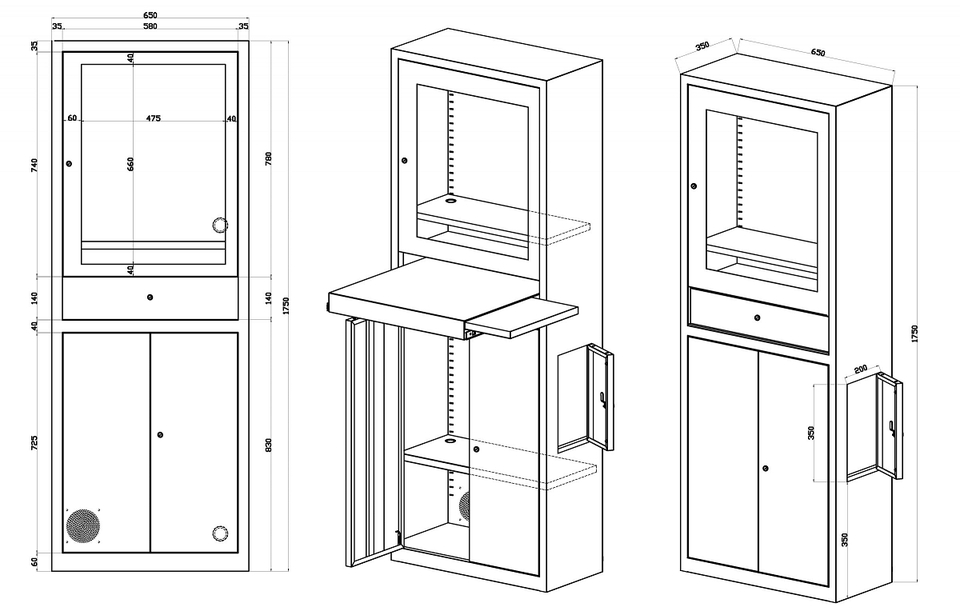 650
35
580
35
35
40
60
475
40
740
660
780
40
140
140
40
1750
725
830
60
350
650
1750
200
350
350